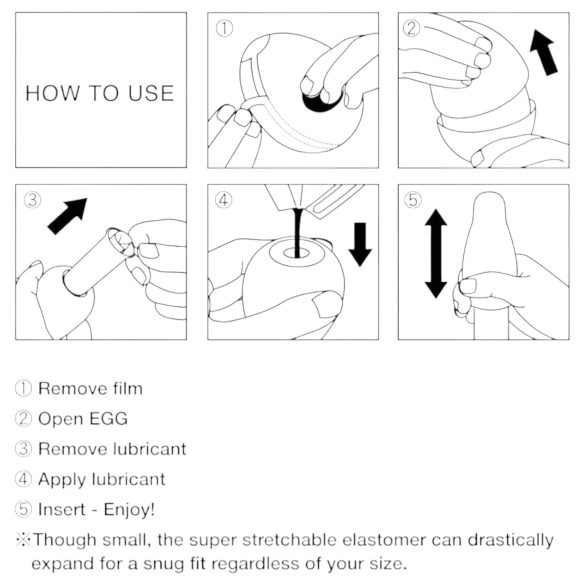 HOW TO USE

①

②

③

④

⑤

① Remove film

② Open EGG

③ Remove lubricant

④ Apply lubricant

⑤ Insert - Enjoy!

※Though small, the super stretchable elastomer can drastically expand for a snug fit regardless of your size.